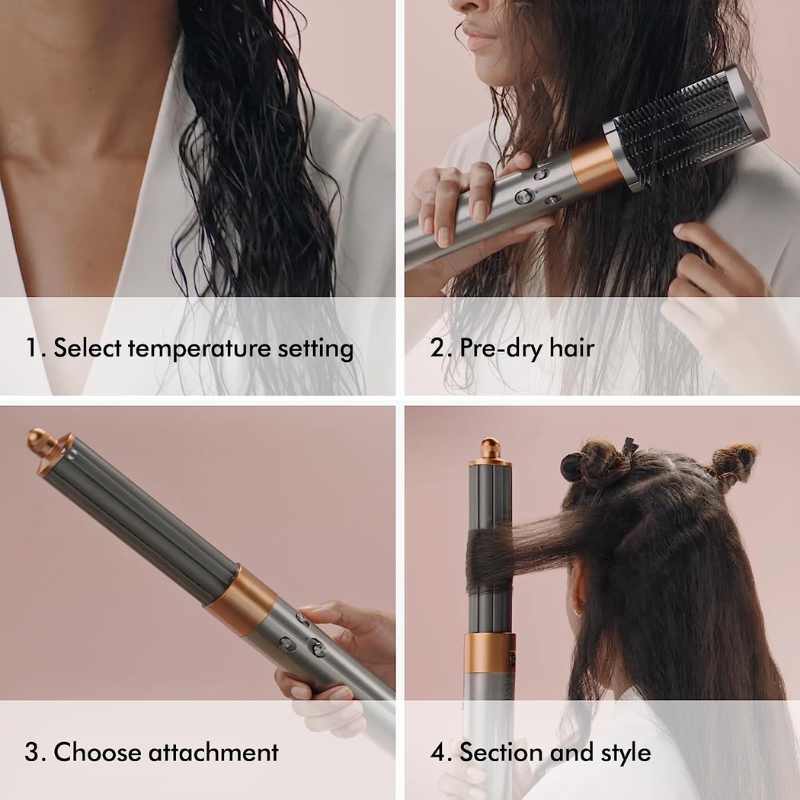 1. Select temperature setting

2. Pre-dry hair

3. Choose attachment

4. Section and style